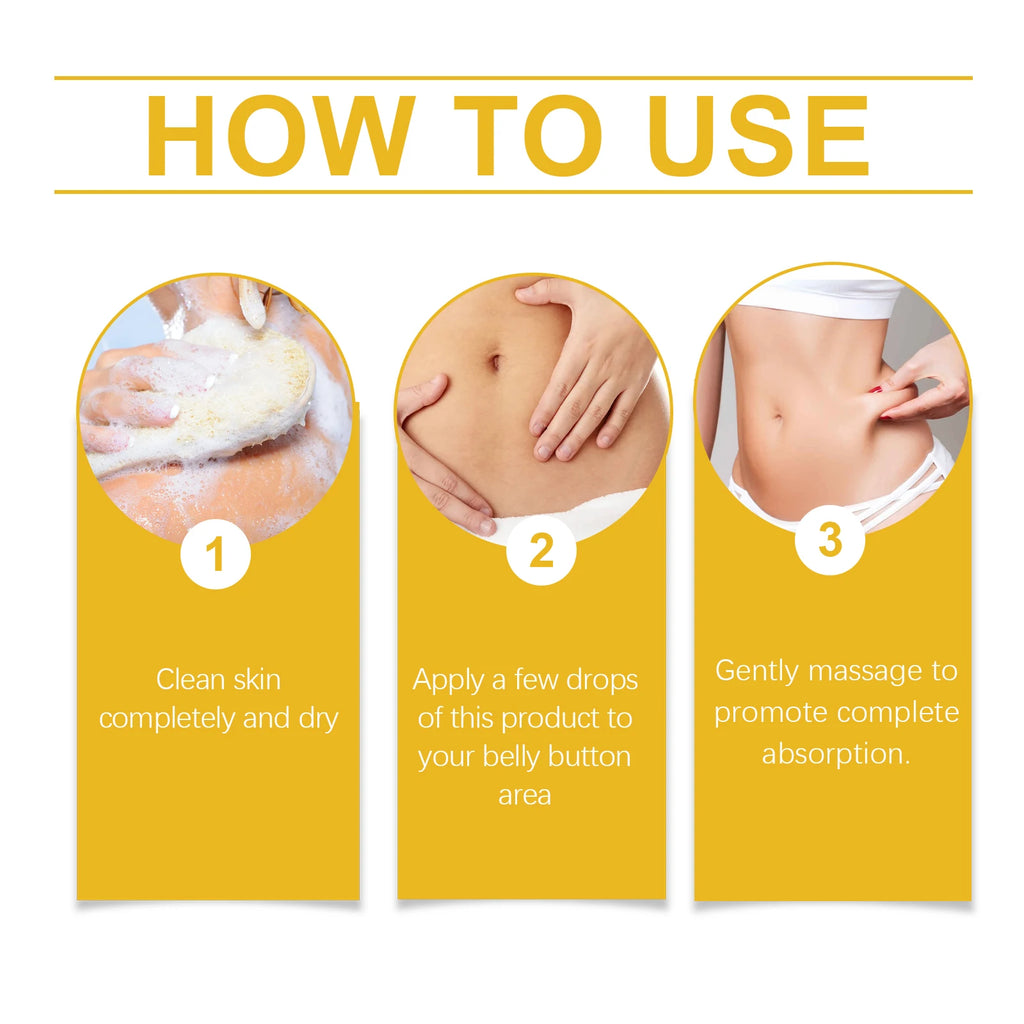 HOW TO USE

1

Clean skin completely and dry

2

Apply a few drops of this product to your belly button area

3

Gently massage to promote complete absorption.